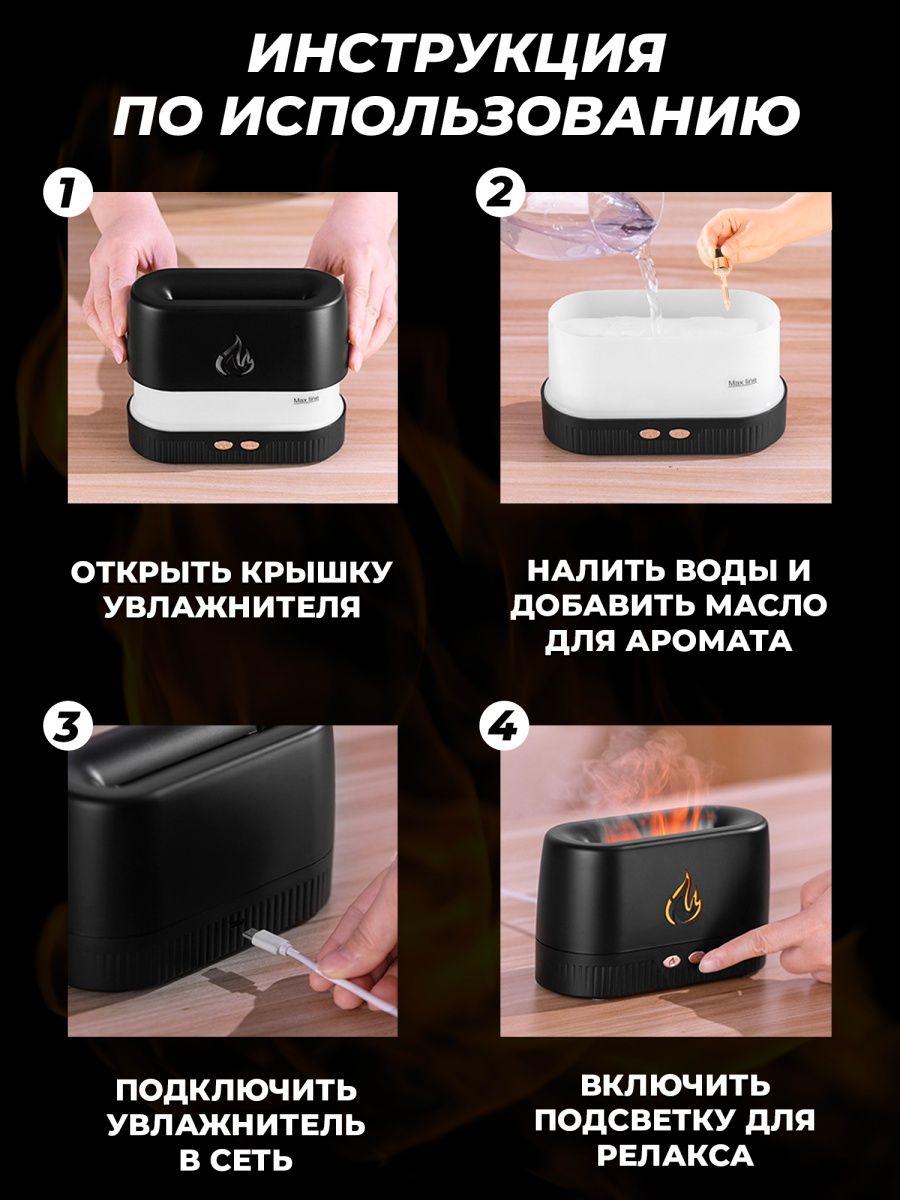 ИНСТРУКЦИЯ ПО ИСПОЛЬЗОВАНИЮ

1

Max line

ОТКРЫТЬ КРЫШКУ УВЛАЖНИТЕЛЯ

2

Max line

НАЛИТЬ ВОДЫ И ДОБАВИТЬ МАСЛО ДЛЯ АРОМАТА

3

ПОДКЛЮЧИТЬ УВЛАЖНИТЕЛЬ В СЕТЬ

4

ВКЛЮЧИТЬ ПОДСВЕТКУ ДЛЯ РЕЛАКСА